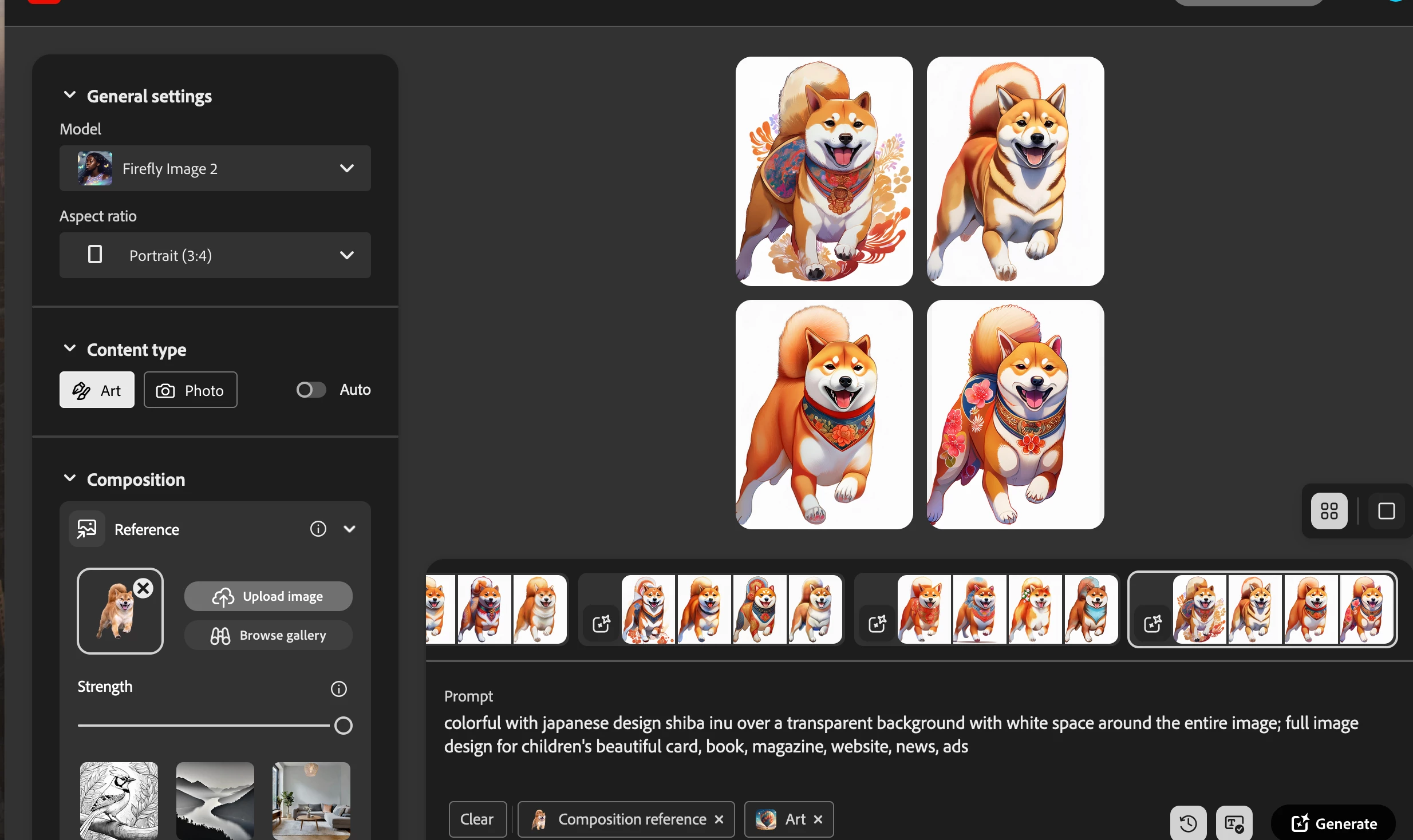 General settings

Model

Firefly Image 2

Aspect ratio

Portrait (3:4)

Content type

Art

Photo

Auto

Composition

Reference

Upload image

Browse gallery

Strength

Prompt

colorful with japanese design shiba inu over a transparent background with white space around the entire image; full image design for children's beautiful card, book, magazine, website, news, ads

Clear

Composition reference ×

Art ×

Generate